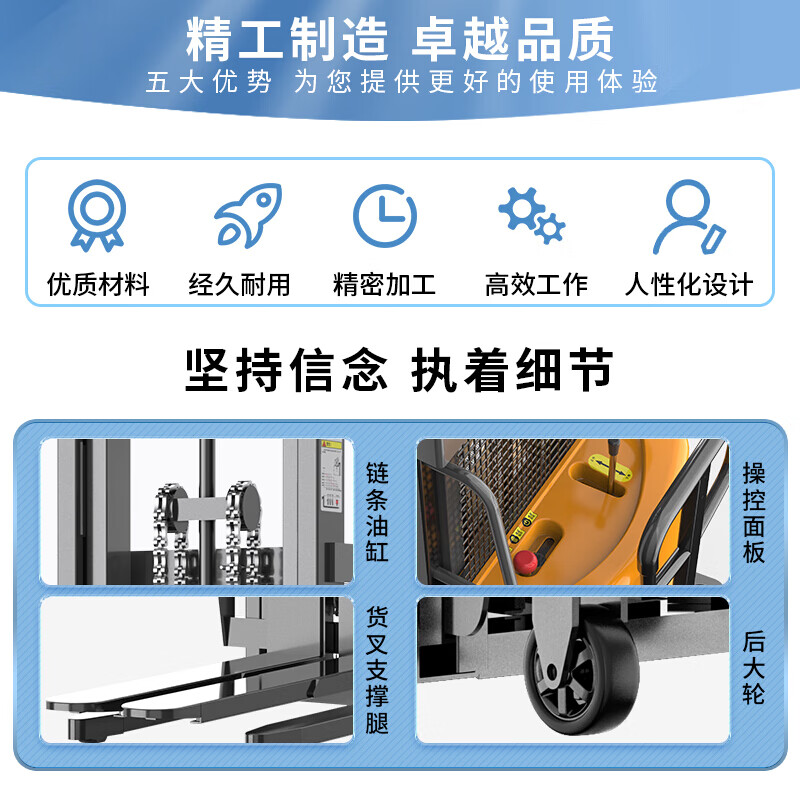 精工制造 卓越品质
五大优势 为您提供更好的使用体验

优质材料
经久耐用
精密加工
高效工作
人性化设计

坚持信念 执着细节

链条油缸

操控面板

货叉支撑腿

后大轮